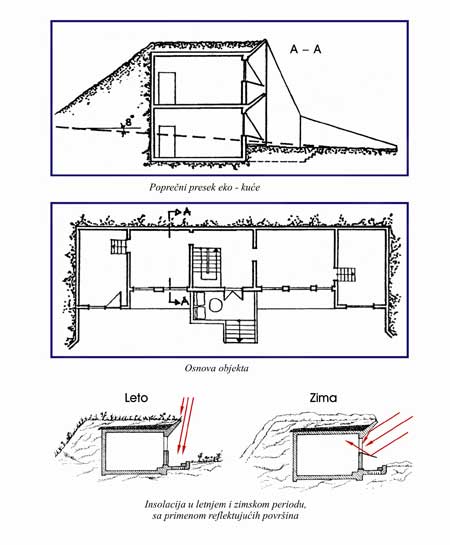 A – A

8°

Poprečni presek eko - kuće

A

A

Osnova objekta

Leto

Zima

Insolacija u letnjem i zimskom periodu, sa primenom reflektujućih površina